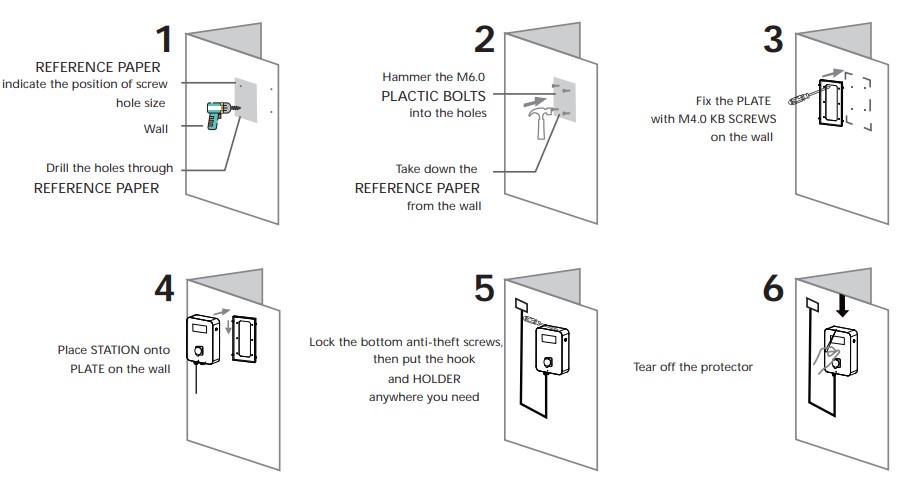 1

REFERENCE PAPER
indicate the position of screw hole size

Wall

Drill the holes through
REFERENCE PAPER

2

Hammer the M6.0
PLACTIC BOLTS
into the holes

Take down the
REFERENCE PAPER
from the wall

3

Fix the PLATE
with M4.0 KB SCREWS
on the wall

4

Place STATION onto
PLATE on the wall

5

Lock the bottom anti-theft screws,
then put the hook
and HOLDER
anywhere you need

6

Tear off the protector